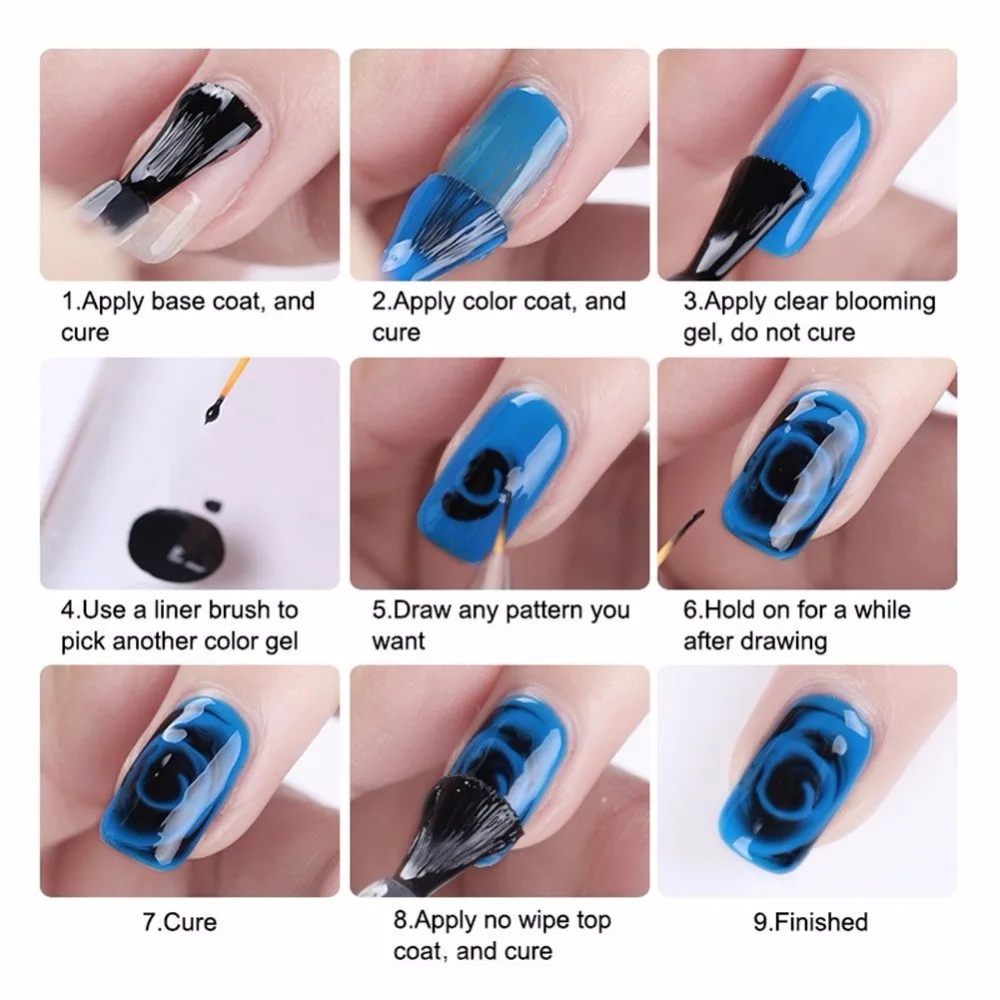 1.Apply base coat, and cure

2.Apply color coat, and cure

3.Apply clear blooming gel, do not cure

4.Use a liner brush to pick another color gel

5.Draw any pattern you want

6.Hold on for a while after drawing

7.Cure

8.Apply no wipe top coat, and cure

9.Finished